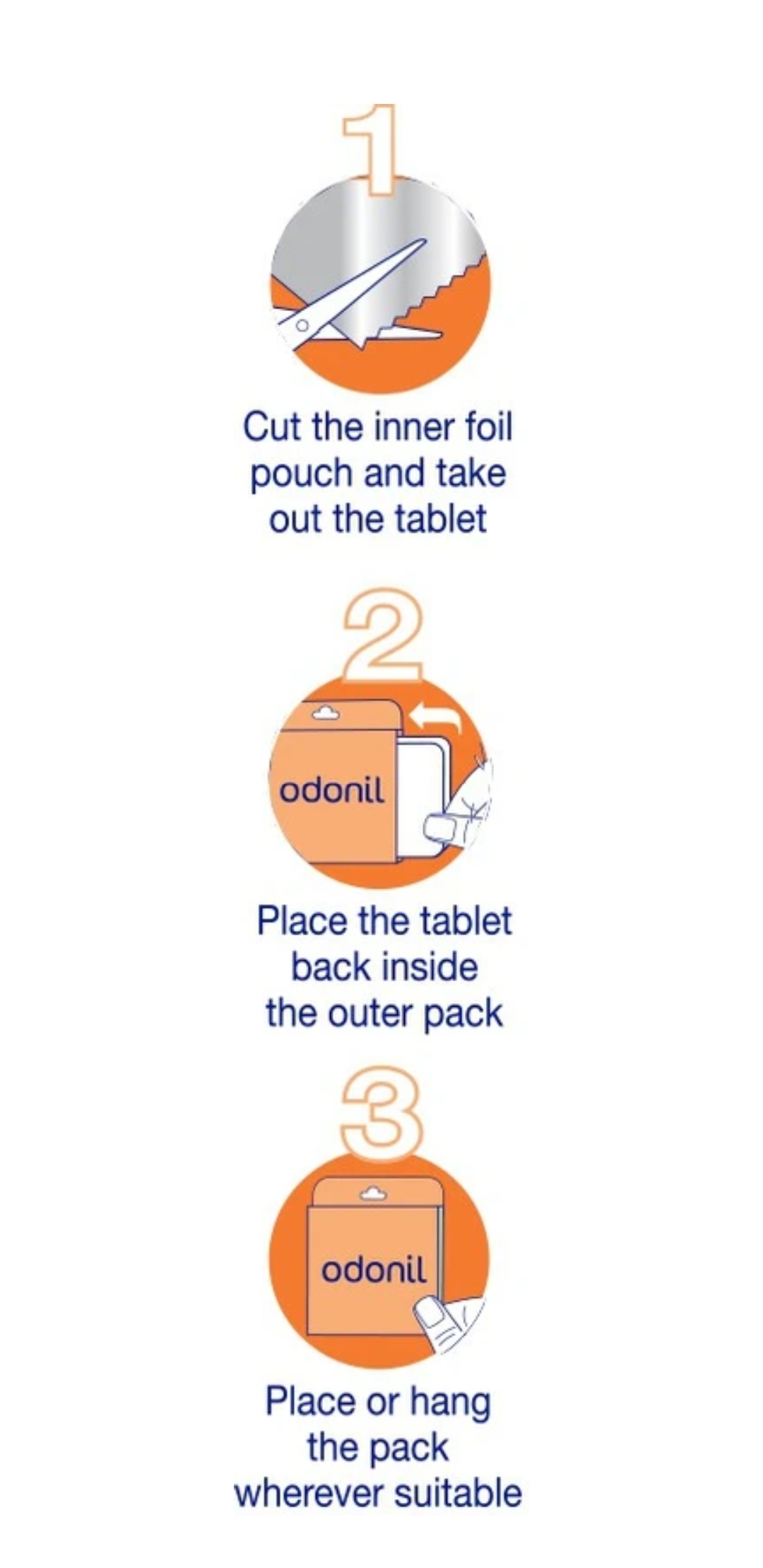 1

Cut the inner foil pouch and take out the tablet

2

odonil

Place the tablet back inside the outer pack

3

odonil

Place or hang the pack wherever suitable